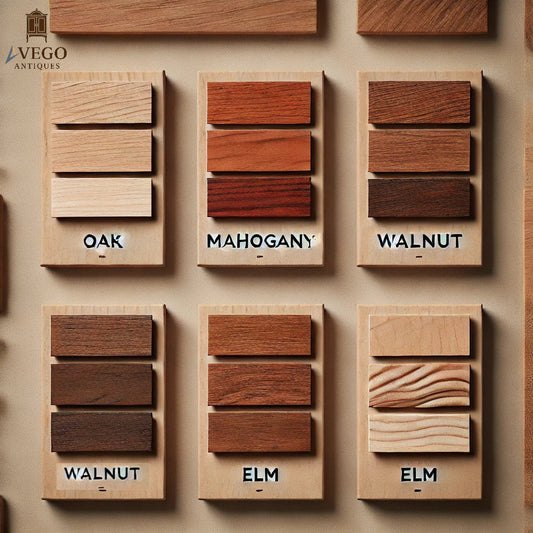 VEGO
ANTIQUES

OAK

MAHOGANY

WALNUT

WALNUT

ELM

ELM